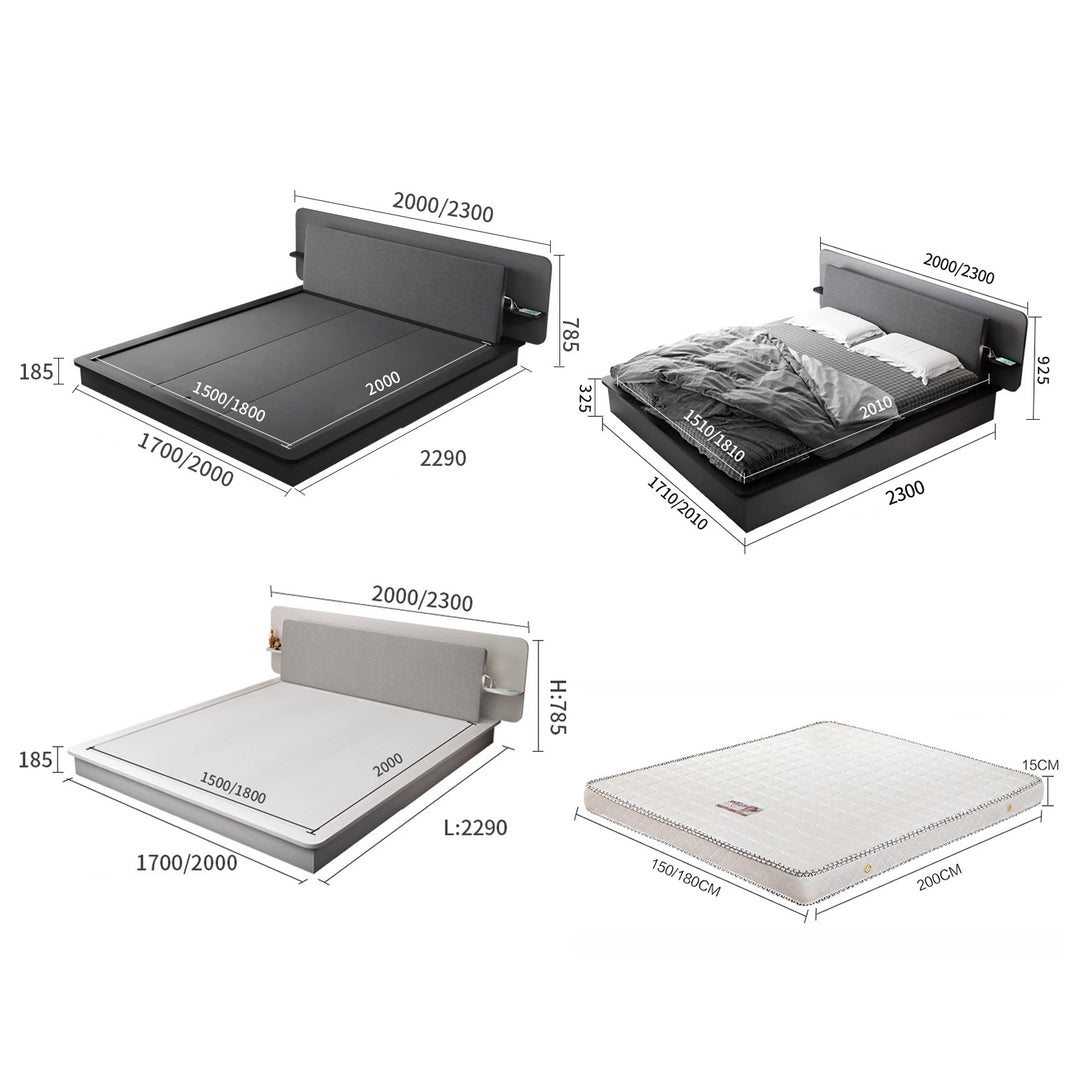 2000/2300
785
185
1500/1800
2000
1700/2000
2290

2000/2300
925
325
1510/1810
2010
1710/2010
2300

2000/2300
H:785
185
1500/1800
2000
1700/2000
L:2290

15CM
150/180CM
200CM