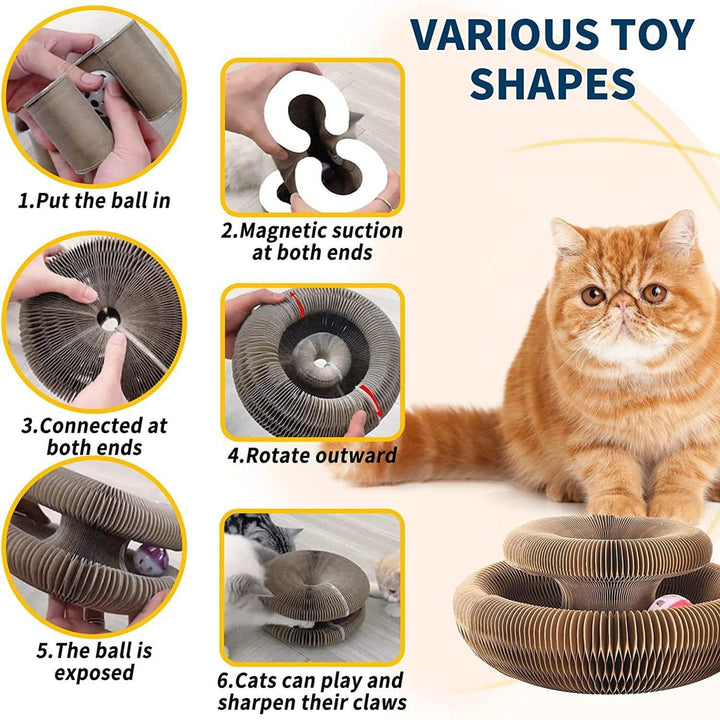 VARIOUS TOY SHAPES

1.Put the ball in

2.Magnetic suction at both ends

3.Connected at both ends

4.Rotate outward

5.The ball is exposed

6.Cats can play and sharpen their claws